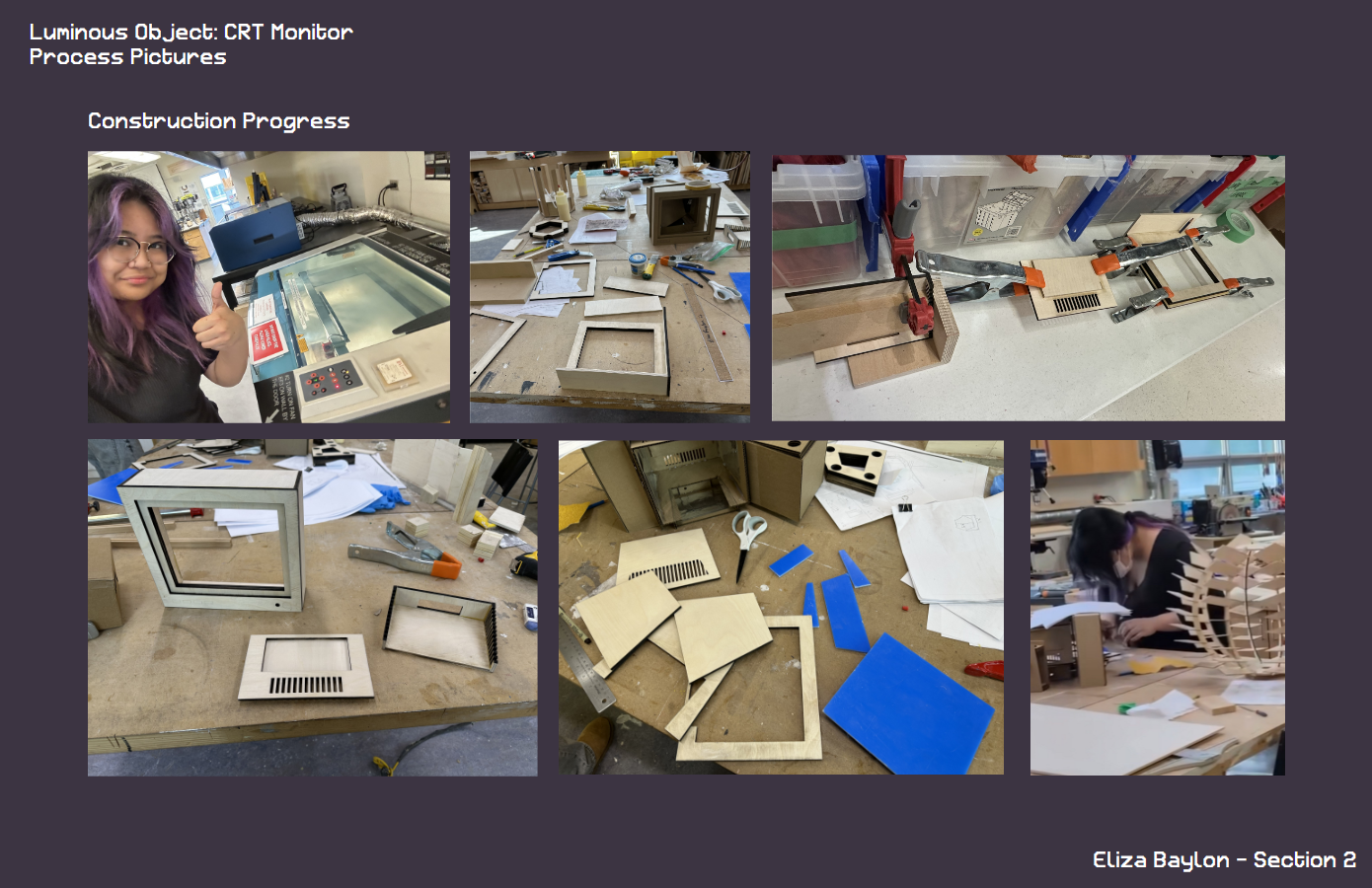 Luminous Object: CRT Monitor
Process Pictures

Construction Progress

Eliza Baylon - Section 2