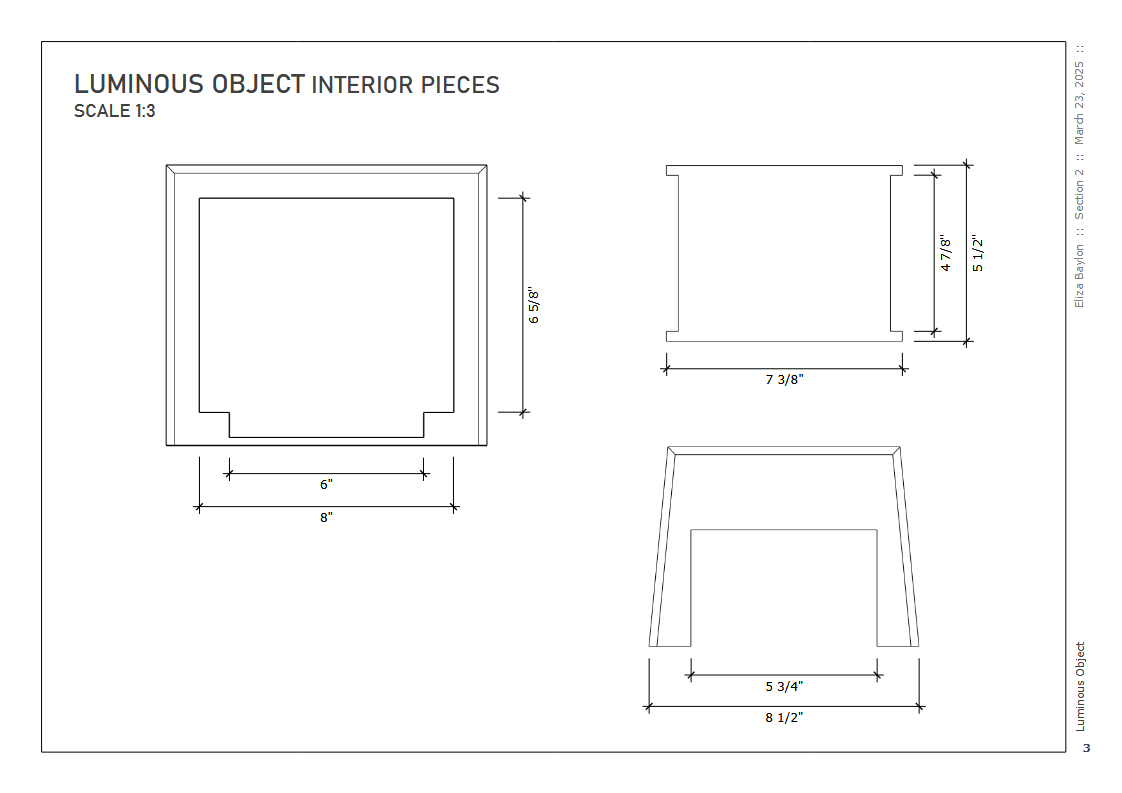 LUMINOUS OBJECT INTERIOR PIECES
SCALE 1:3

6 5/8"

6"

8"

4 7/8"

5 1/2"

7 3/8"

5 3/4"

8 1/2"

Eliza Baylon :: Section 2 :: March 23, 2025 ::

Luminous Object

3