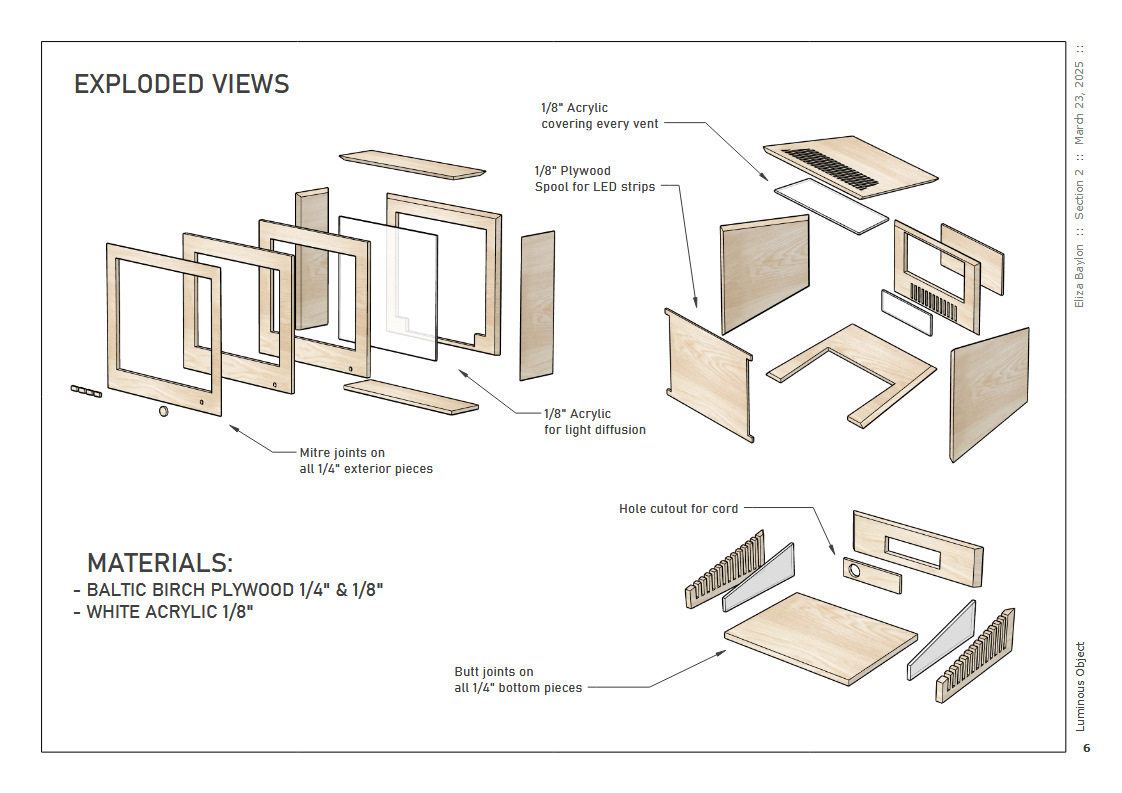 EXPLODED VIEWS

1/8" Acrylic
covering every vent

1/8" Plywood
Spool for LED strips

1/8" Acrylic
for light diffusion

Mitre joints on
all 1/4" exterior pieces

Hole cutout for cord

MATERIALS:
- BALTIC BIRCH PLYWOOD 1/4" & 1/8"
- WHITE ACRYLIC 1/8"

Butt joints on
all 1/4" bottom pieces

Eliza Baylon :: Section 2 :: March 23, 2025 ::

Luminous Object

6