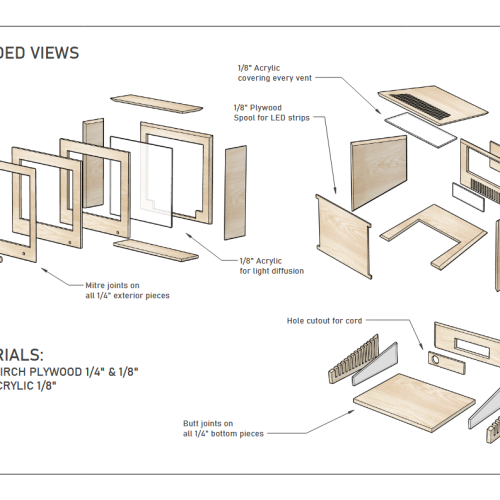 DED VIEWS

1/8" Acrylic
covering every vent

1/8" Plywood
Spool for LED strips

1/8" Acrylic
for light diffusion

Mitre joints on
all 1/4" exterior pieces

Hole cutout for cord

RIALS:
IRCH PLYWOOD 1/4" & 1/8"
CRYLIC 1/8"

Butt joints on
all 1/4" bottom pieces